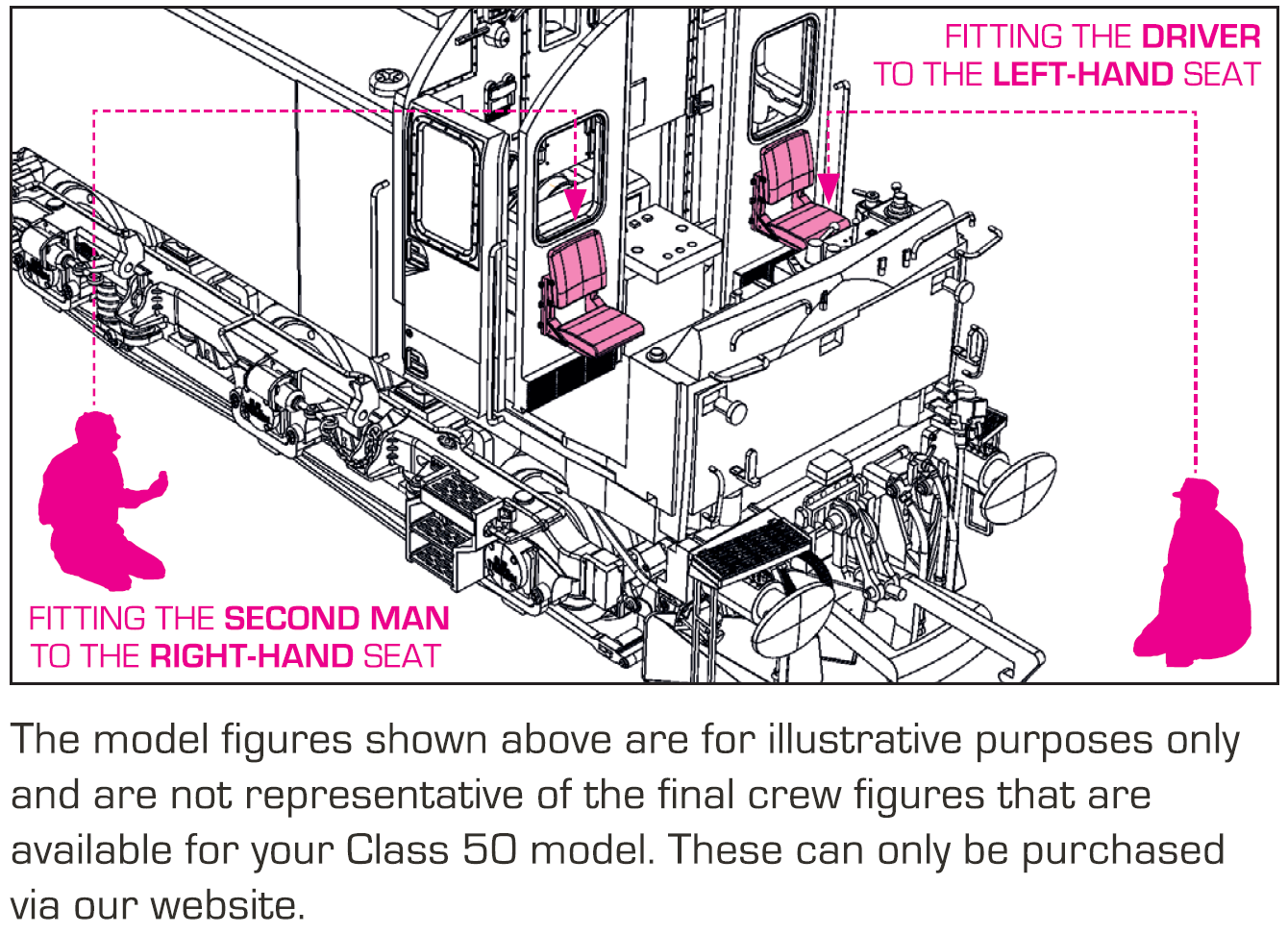 FITTING THE DRIVER TO THE LEFT-HAND SEAT

FITTING THE SECOND MAN TO THE RIGHT-HAND SEAT

The model figures shown above are for illustrative purposes only and are not representative of the final crew figures that are available for your Class 50 model. These can only be purchased via our website.