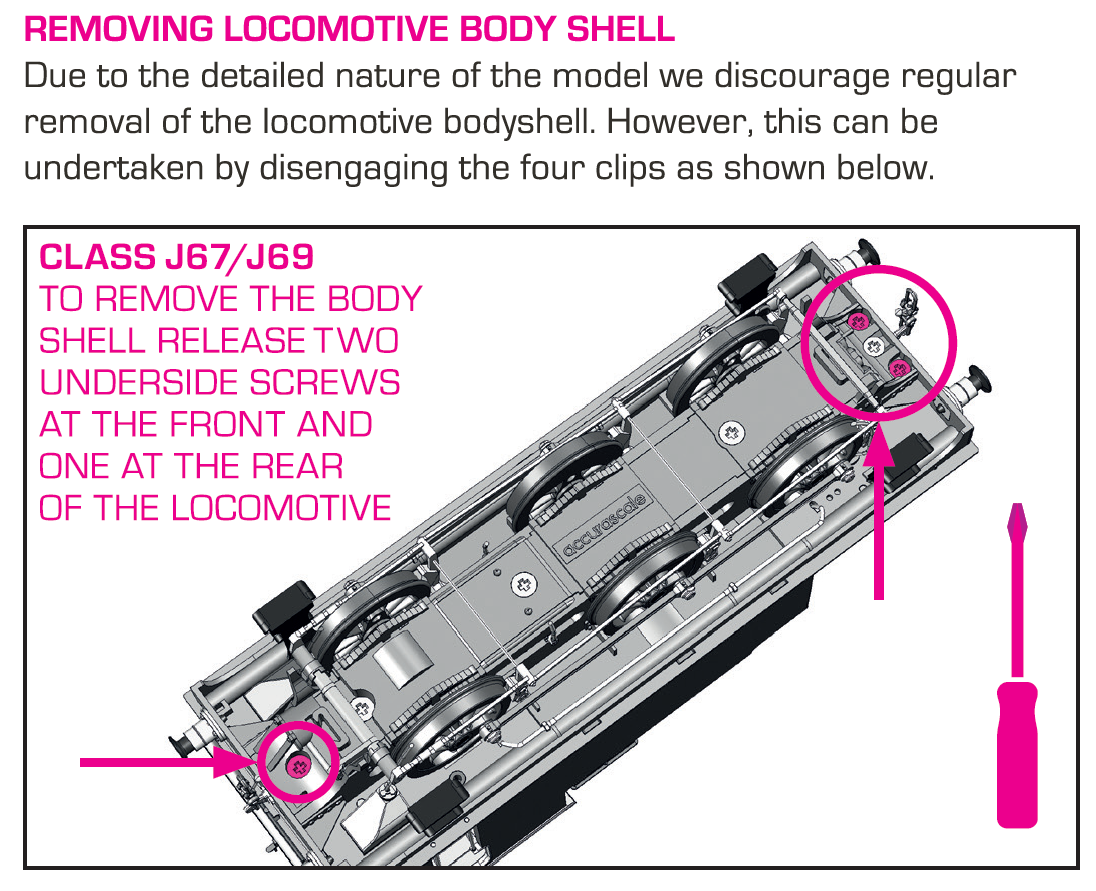 REMOVING LOCOMOTIVE BODY SHELL
Due to the detailed nature of the model we discourage regular removal of the locomotive bodyshell. However, this can be undertaken by disengaging the four clips as shown below.

CLASS J67/J69
TO REMOVE THE BODY SHELL RELEASE TWO UNDERSIDE SCREWS AT THE FRONT AND ONE AT THE REAR OF THE LOCOMOTIVE

accurascale